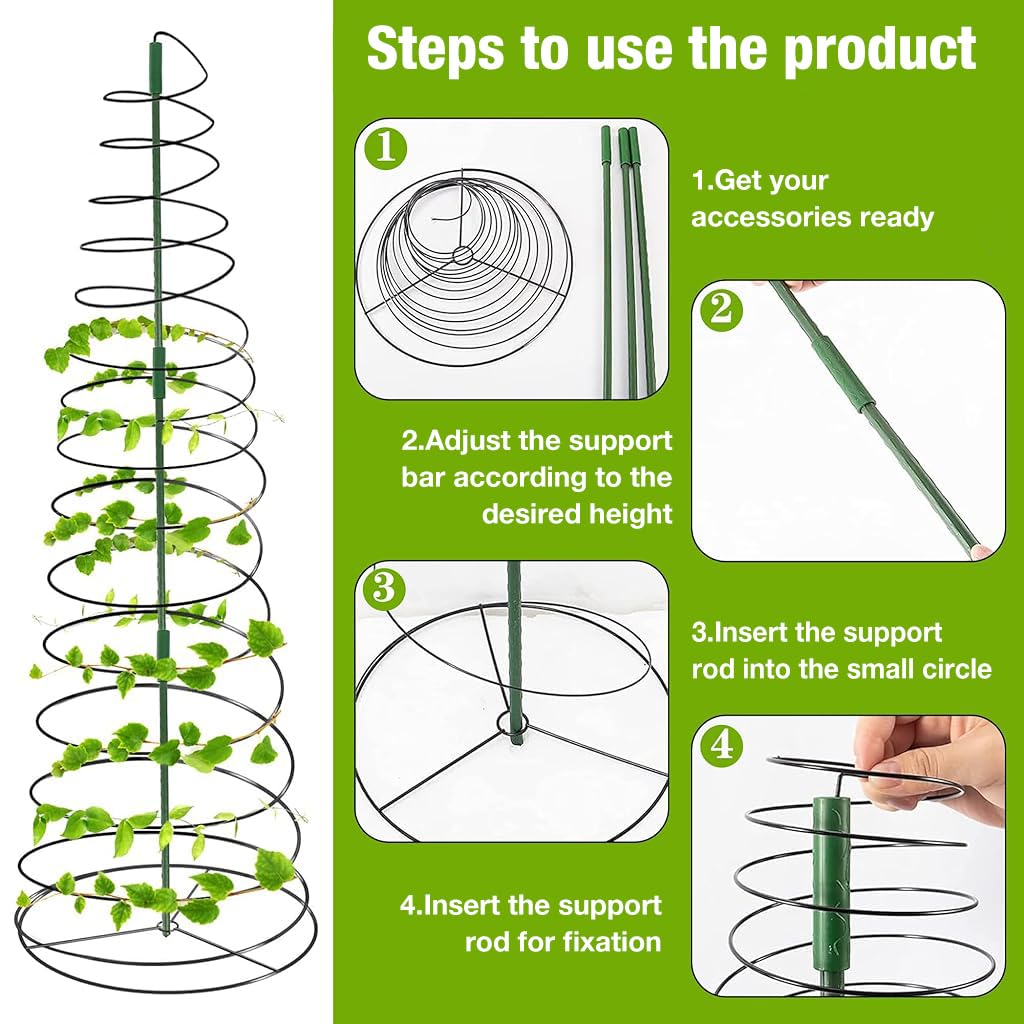 Steps to use the product

1

1.Get your accessories ready

2

2.Adjust the support bar according to the desired height

3

3.Insert the support rod into the small circle

4

4.Insert the support rod for fixation